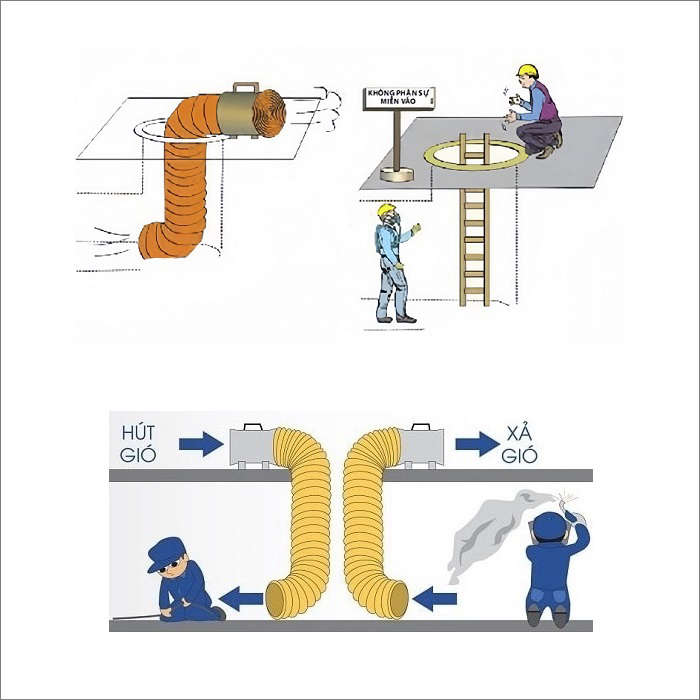 KHÔNG PHẬN SỰ
MIỄN VÀO

HÚT GIÓ

XẢ GIÓ